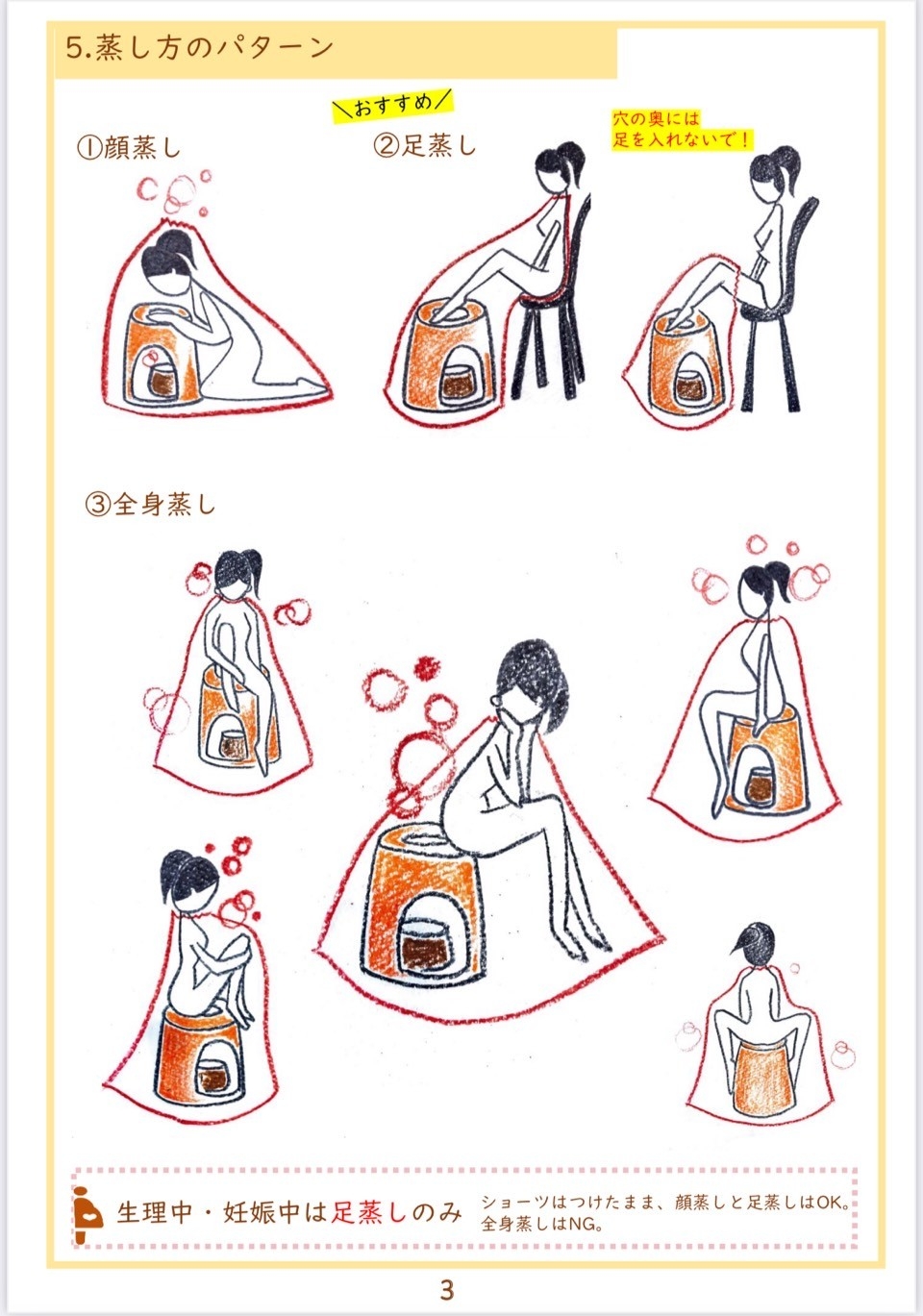 5.蒸し方のパターン

①顔蒸し

＼おすすめ／
②足蒸し

穴の奥には
足を入れないで！

③全身蒸し

生理中・妊娠中は足蒸しのみ

ショーツはつけたまま、顔蒸しと足蒸しはOK。
全身蒸しはNG。

3